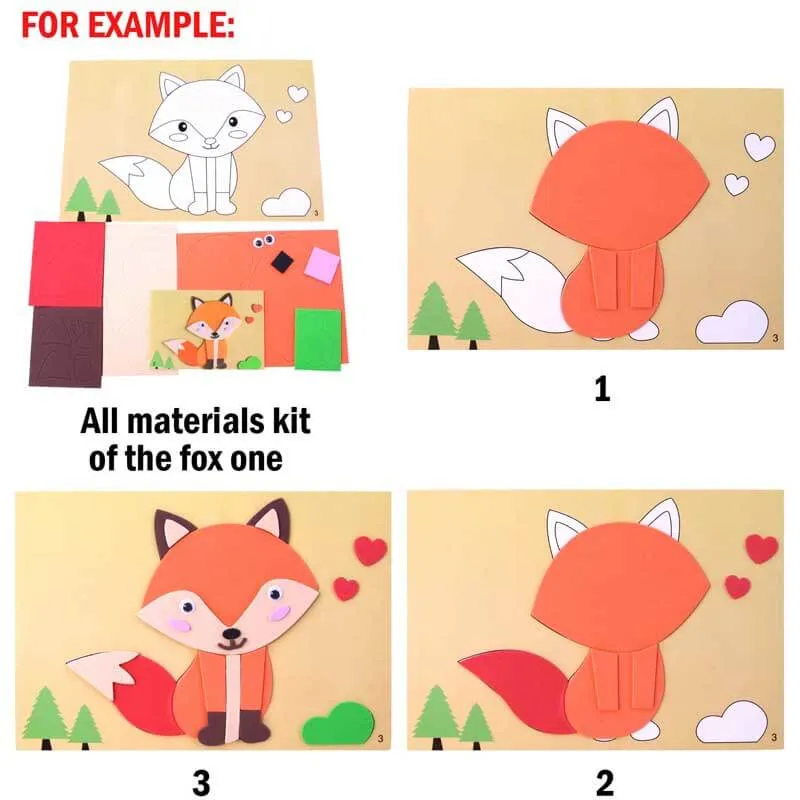 FOR EXAMPLE:

3

All materials kit of the fox one

3

1

3

3

3

2